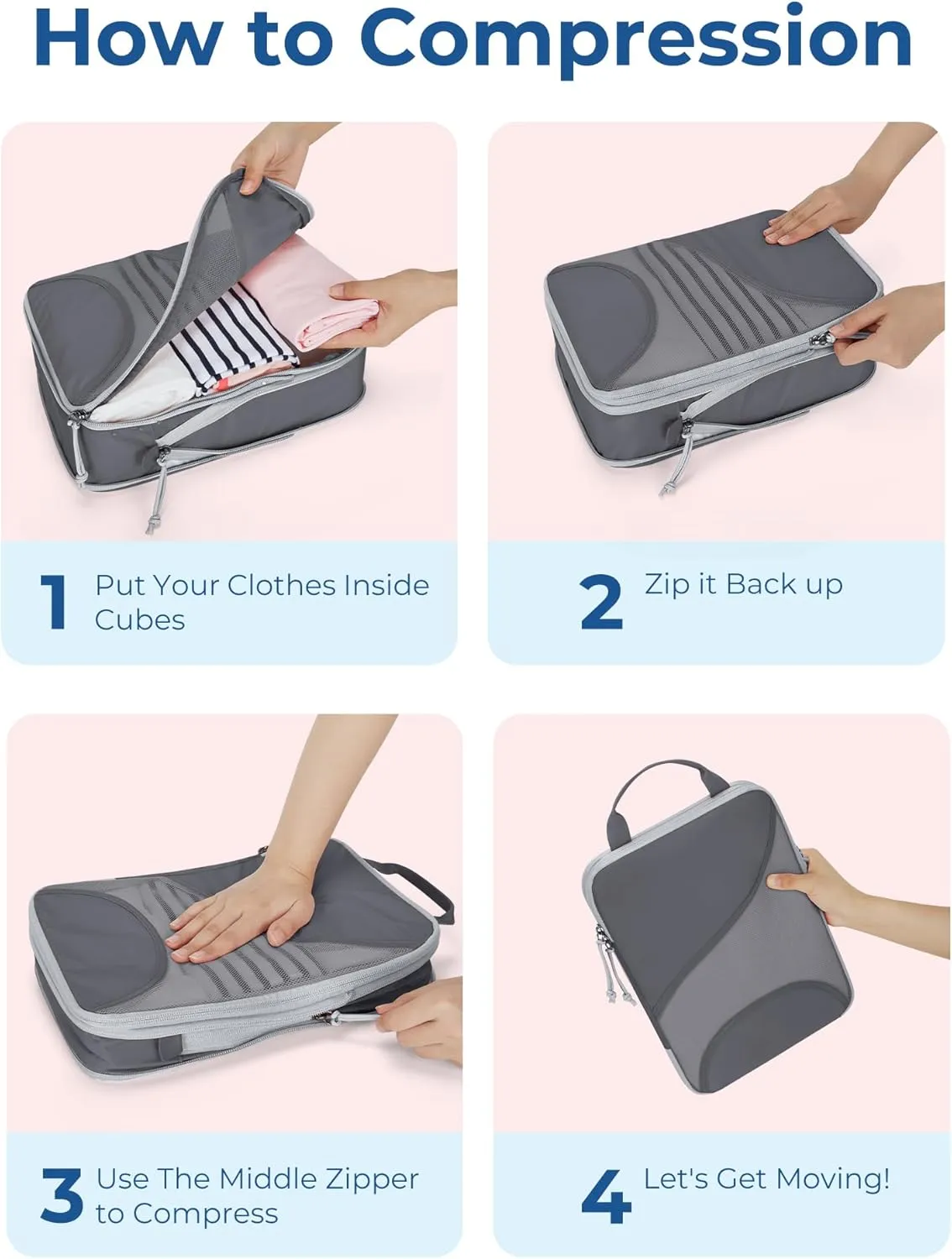 How to Compression

1 Put Your Clothes Inside Cubes

2 Zip it Back up

3 Use The Middle Zipper to Compress

4 Let's Get Moving!