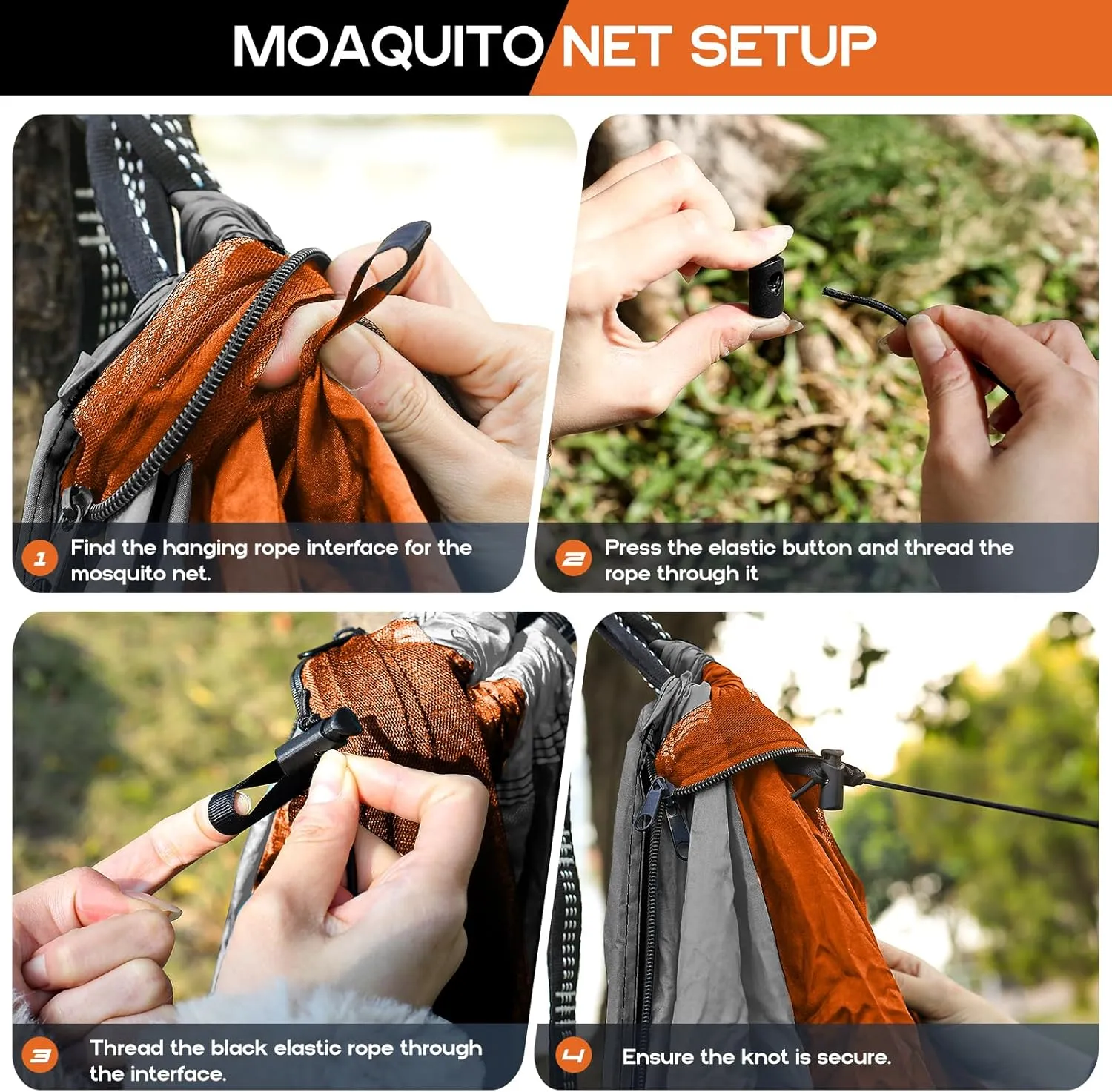 MOAQUITO NET SETUP

1 Find the hanging rope interface for the mosquito net.

2 Press the elastic button and thread the rope through it

3 Thread the black elastic rope through the interface.

4 Ensure the knot is secure.