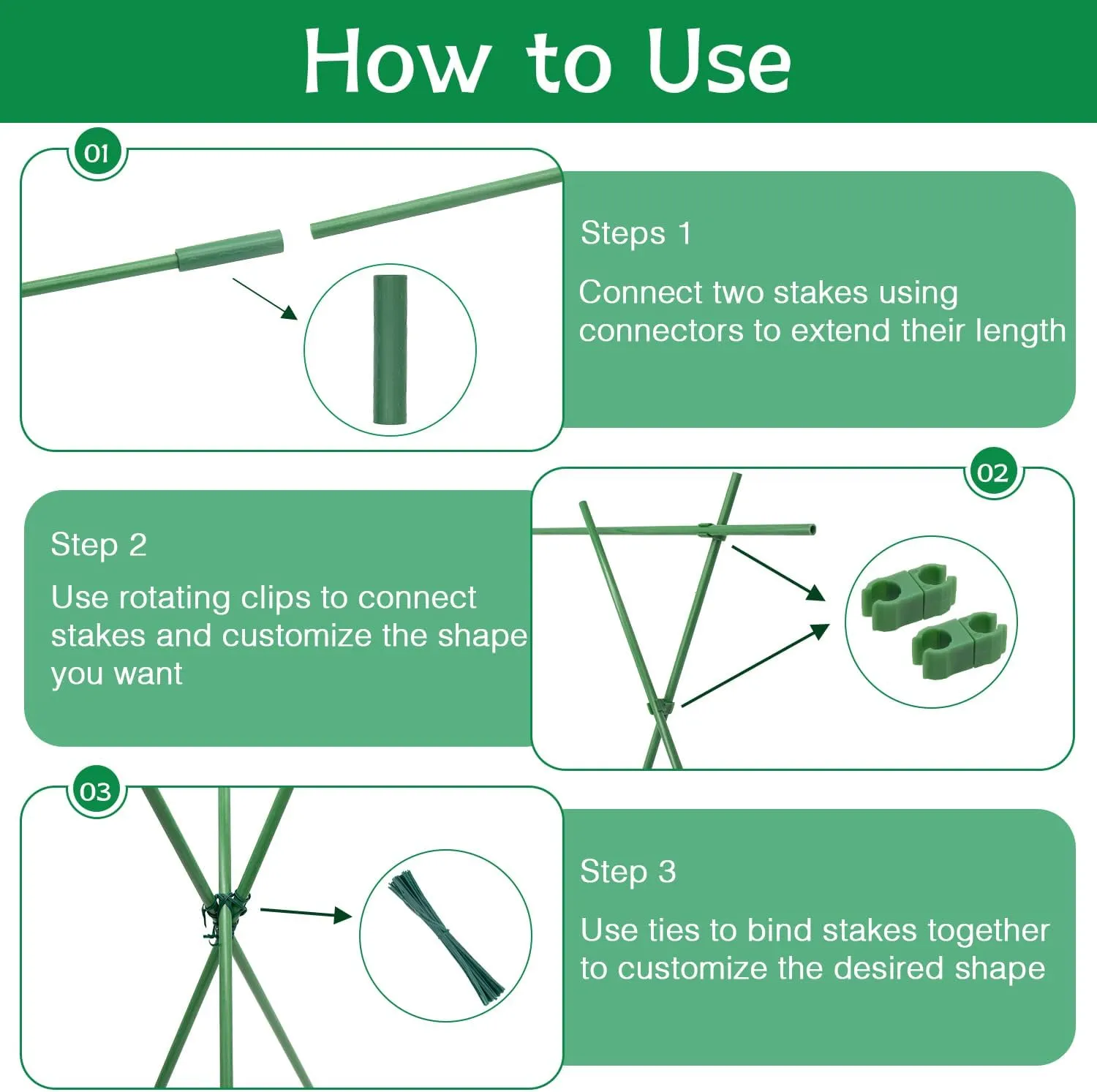 How to Use

01

Steps 1

Connect two stakes using connectors to extend their length

02

Step 2

Use rotating clips to connect stakes and customize the shape you want

03

Step 3

Use ties to bind stakes together to customize the desired shape