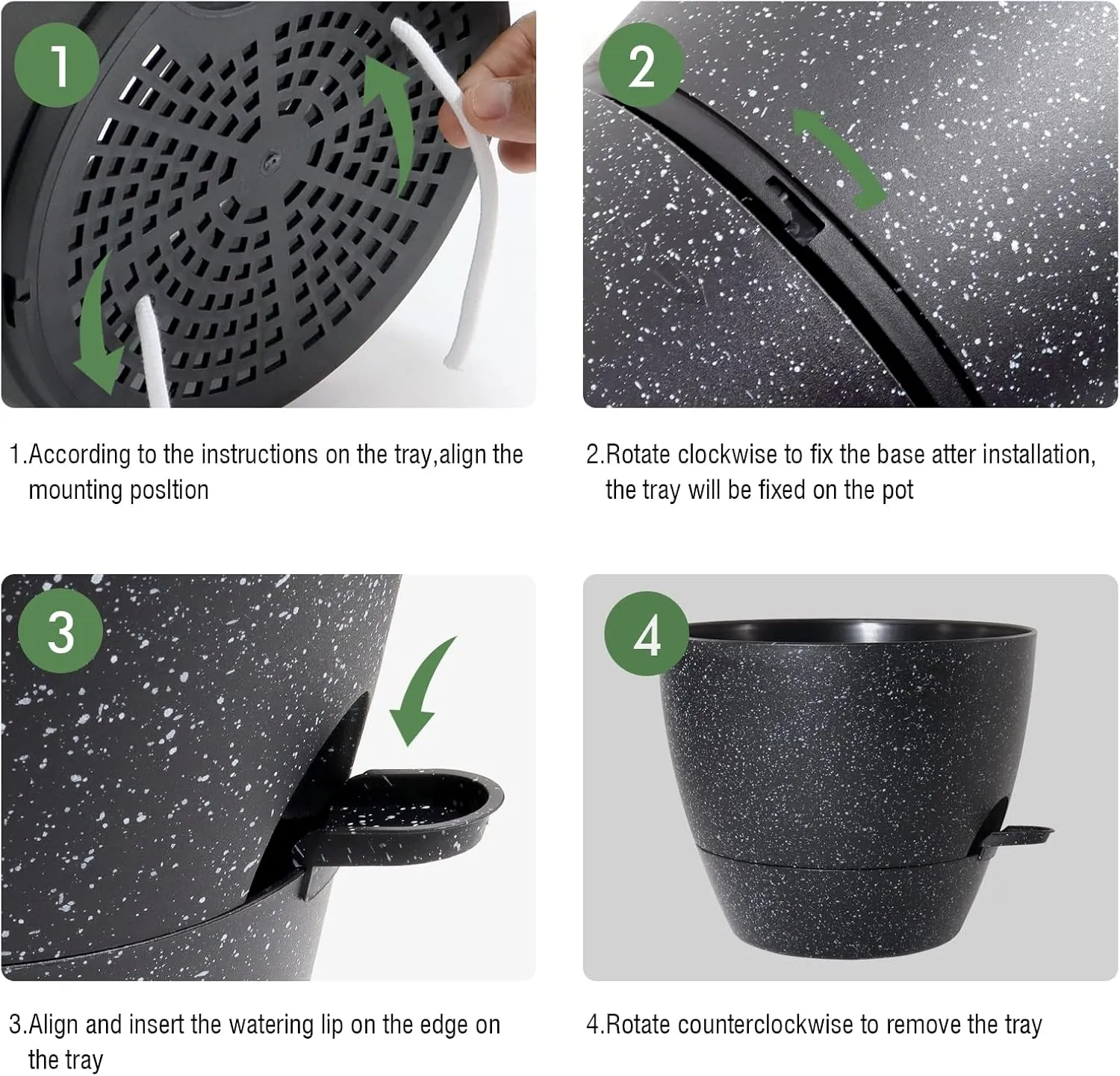 1

2

1.According to the instructions on the tray,align the mounting posltion

2.Rotate clockwise to fix the base atter installation, the tray will be fixed on the pot

3

4

3.Align and insert the watering lip on the edge on the tray

4.Rotate counterclockwise to remove the tray