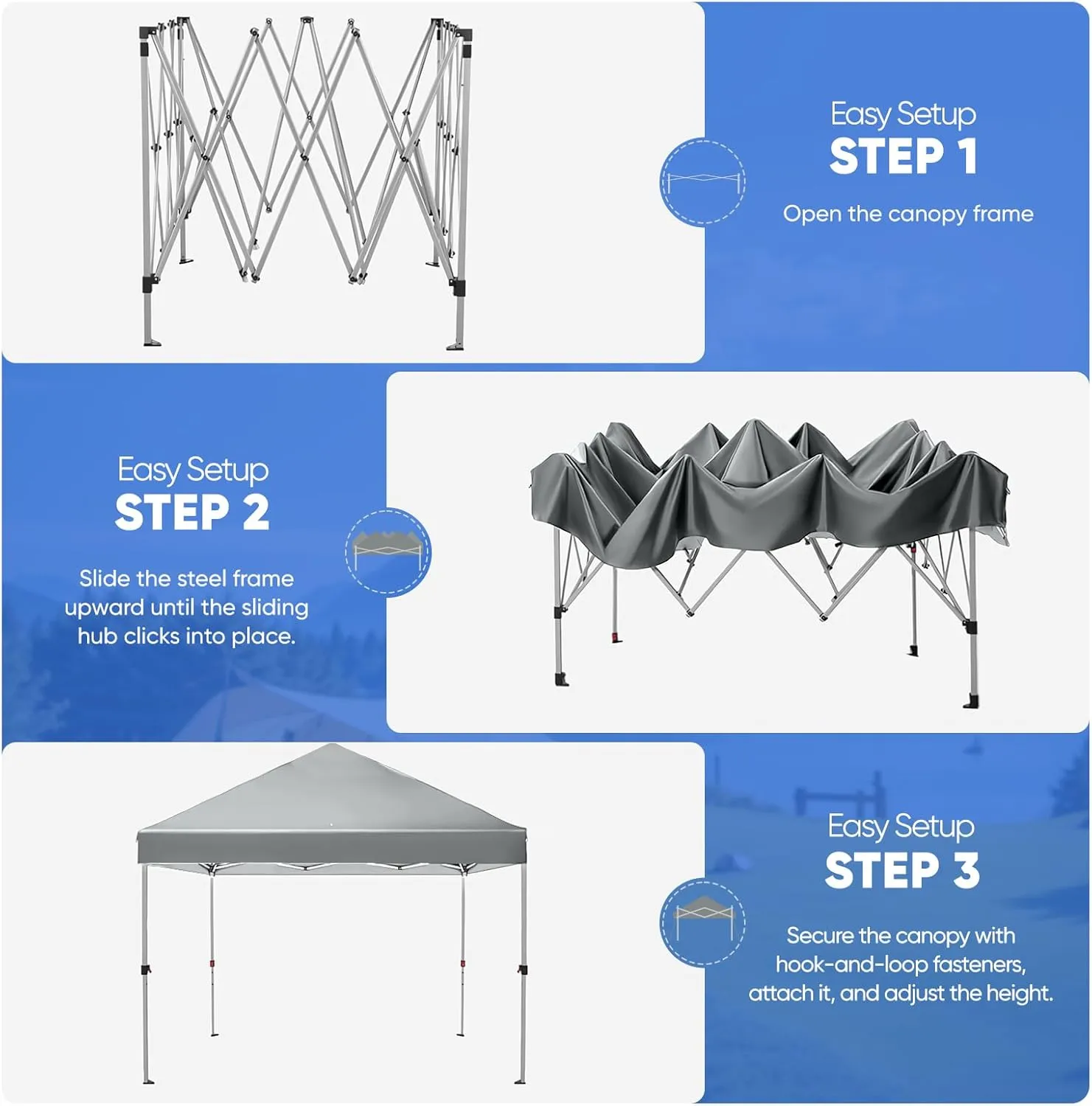 Easy Setup
STEP 1
Open the canopy frame

Easy Setup
STEP 2
Slide the steel frame upward until the sliding hub clicks into place.

Easy Setup
STEP 3
Secure the canopy with hook-and-loop fasteners, attach it, and adjust the height.